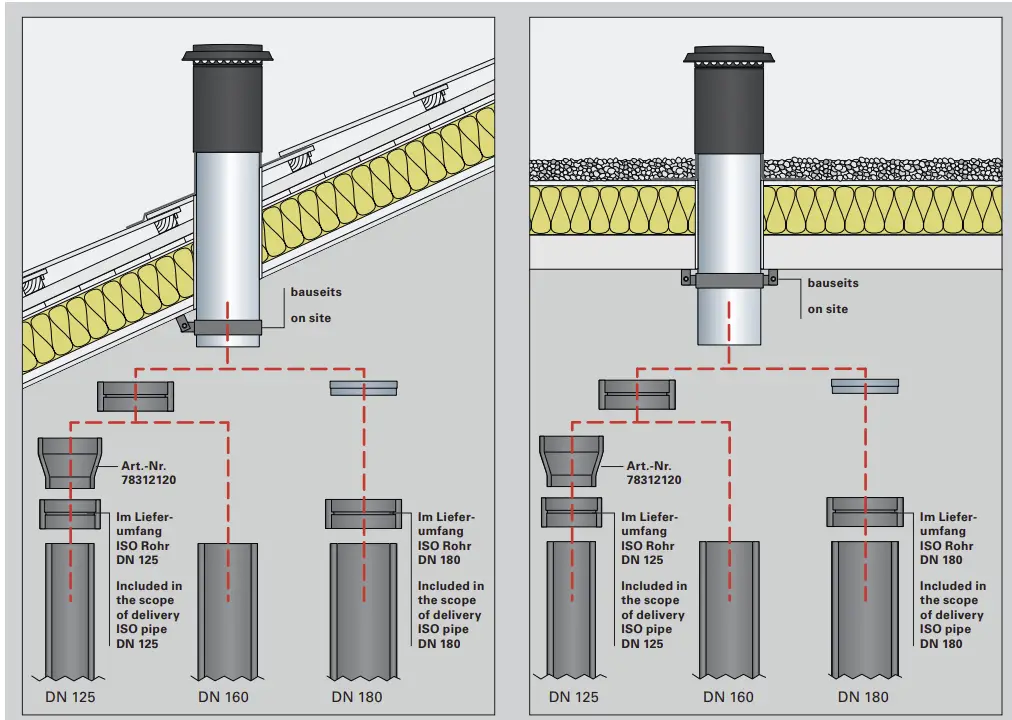 bauseits
on site

Art.-Nr.
78312120

Im Lieferumfang
ISO Rohr
DN 125

Included in the scope of delivery
ISO pipe
DN 125

Im Lieferumfang
ISO Rohr
DN 180

Included in the scope of delivery
ISO pipe
DN 180

DN 125
DN 160
DN 180

bauseits
on site

Art.-Nr.
78312120

Im Lieferumfang
ISO Rohr
DN 125

Included in the scope of delivery
ISO pipe
DN 125

Im Lieferumfang
ISO Rohr
DN 180

Included in the scope of delivery
ISO pipe
DN 180

DN 125
DN 160
DN 180