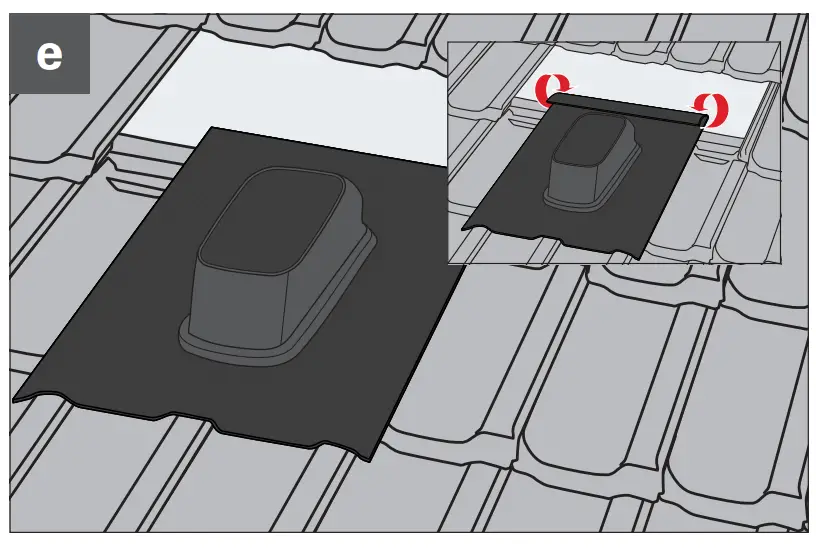 e