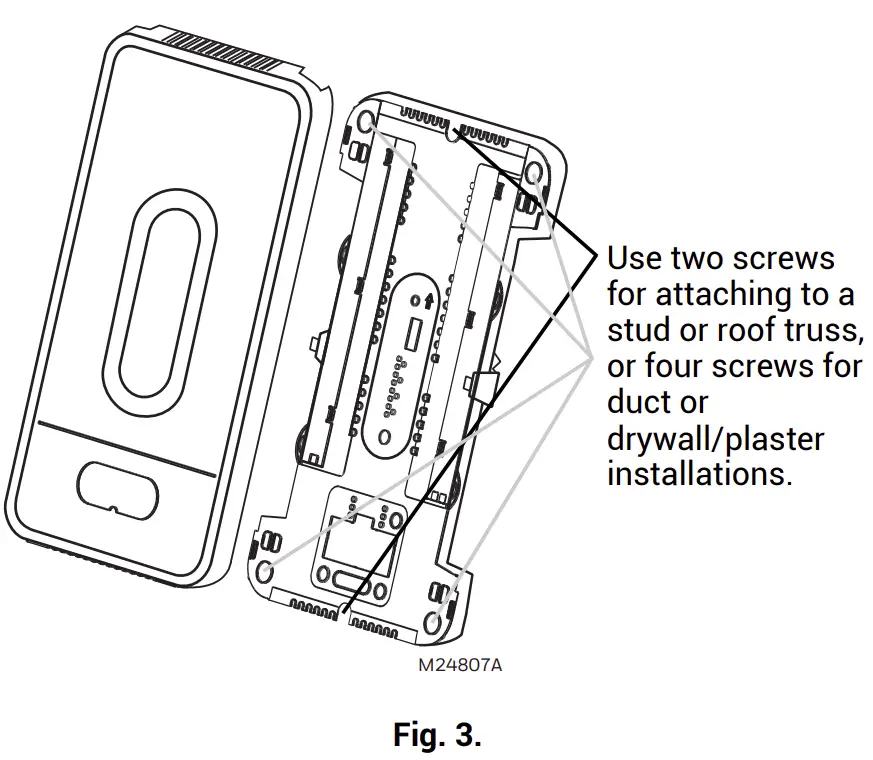 Use two screws for attaching to a stud or roof truss, or four screws for duct or drywall/plaster installations.

M24807A

Fig. 3.