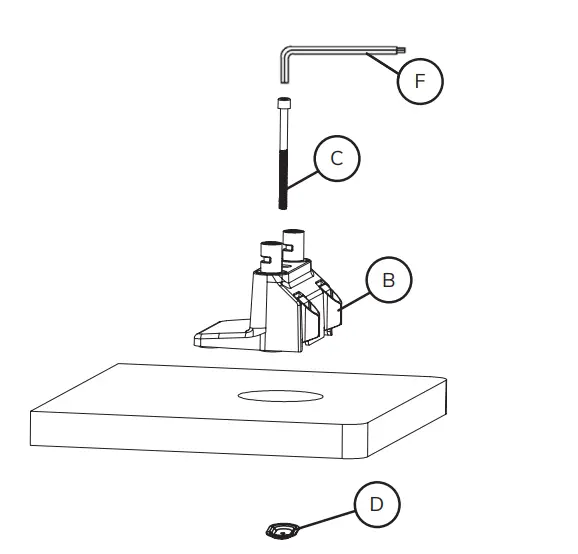 F

C

B

D