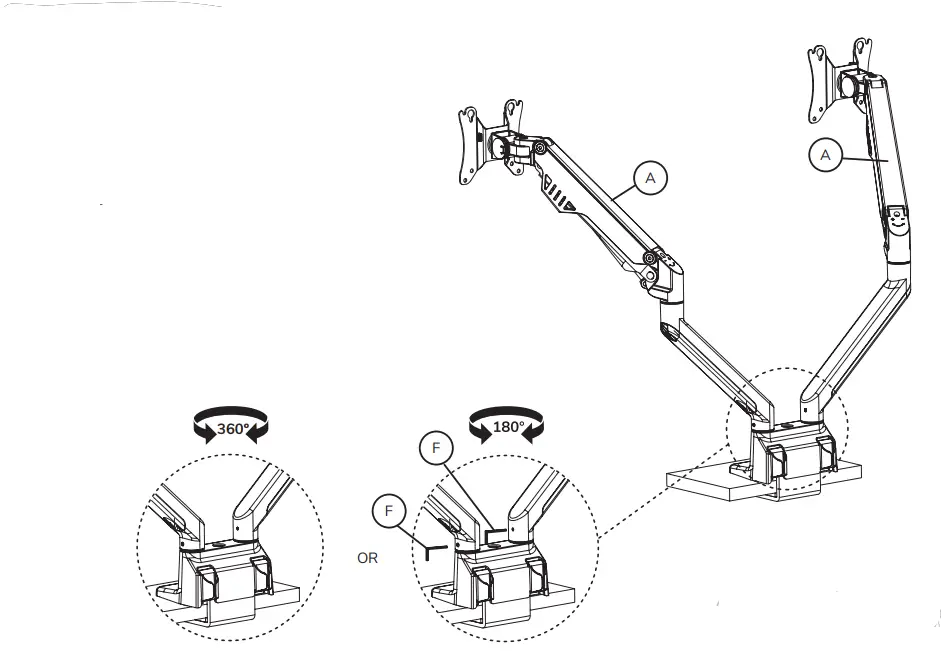 A

A

360°

180°

F

F

OR