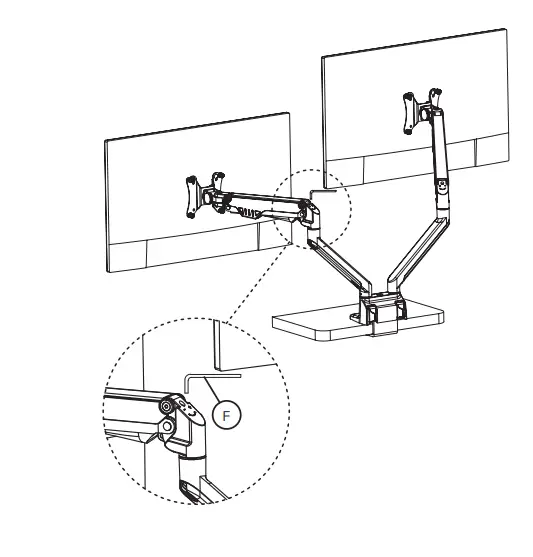 F