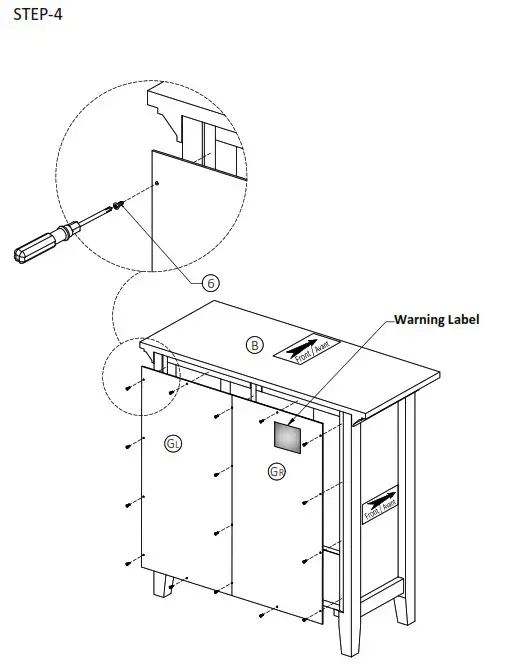 STEP-4

6

Warning Label

B

Front / Avant

GL

GR

Front / Avant