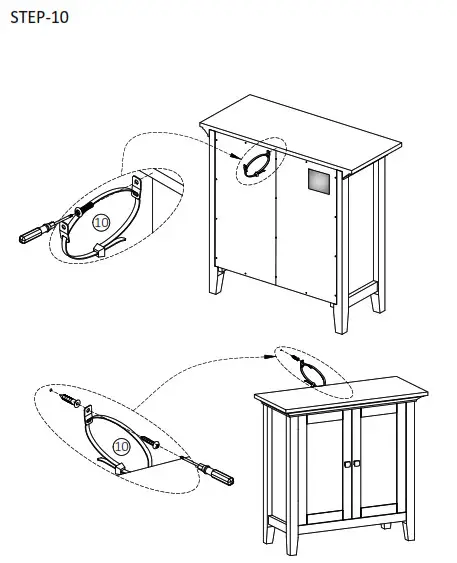 STEP-10

10

10