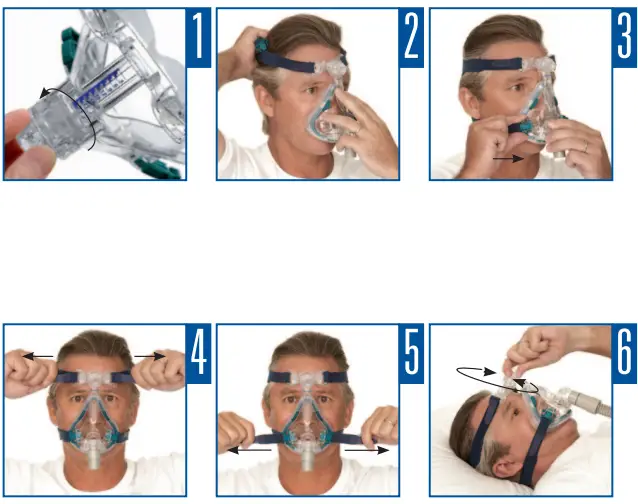 1
2
3
4
5
6