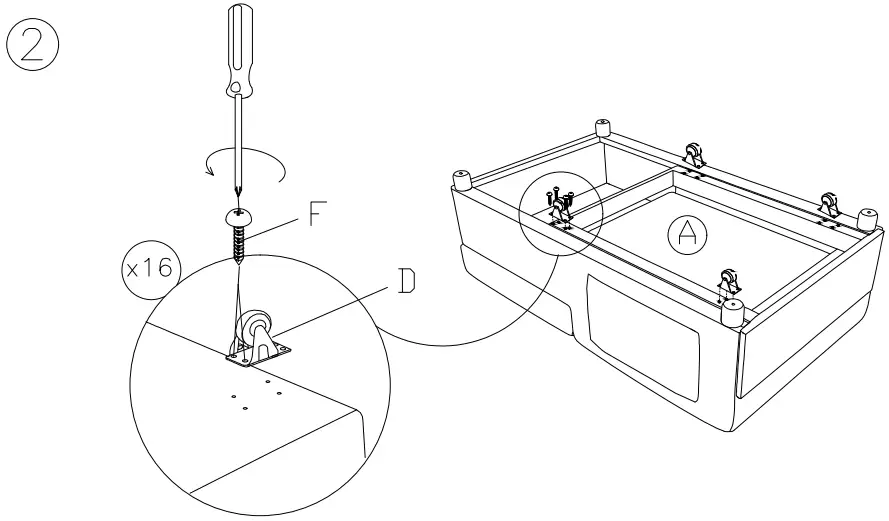 2

F

x16

D

A