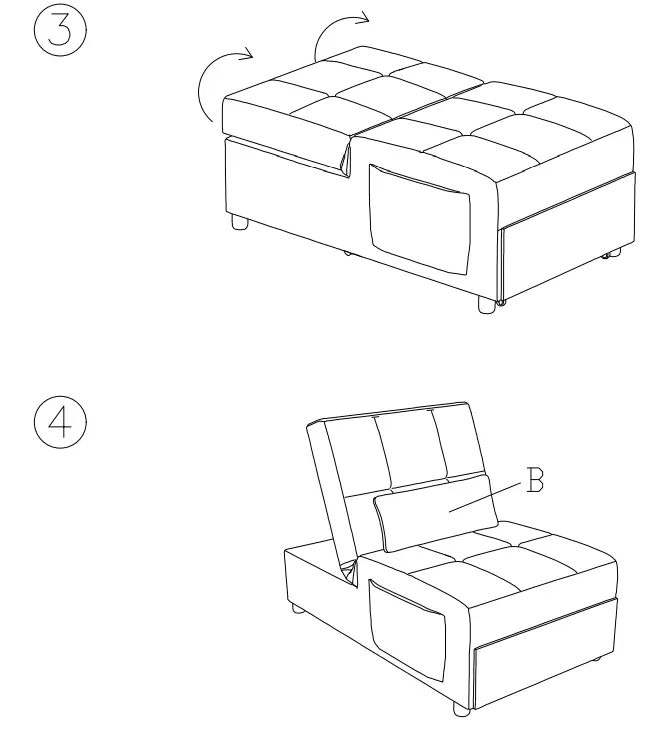 3

4

B