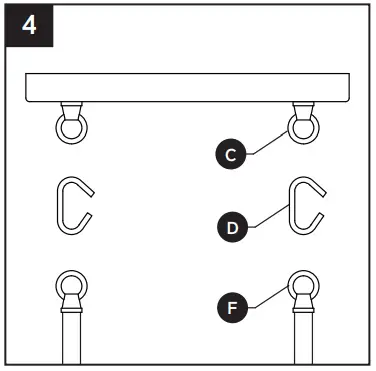 4

C

D

F