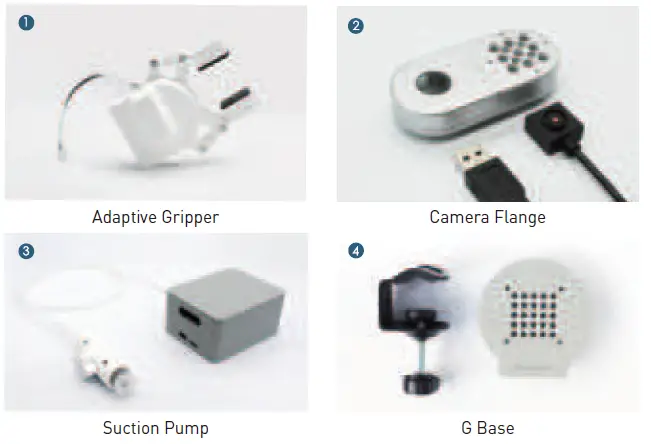 1

Adaptive Gripper

2

Camera Flange

3

Suction Pump

4

G Base