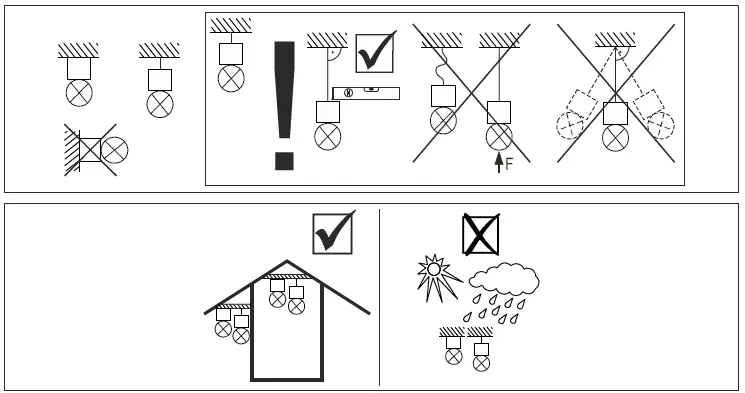 F