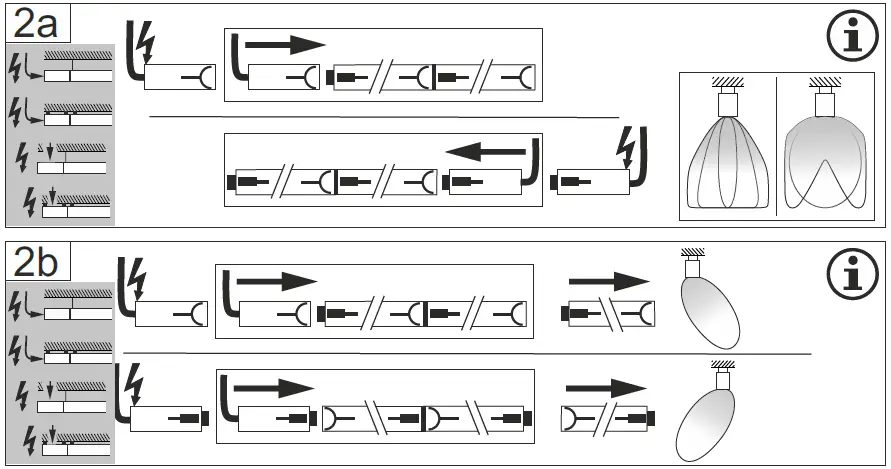 2a

2b