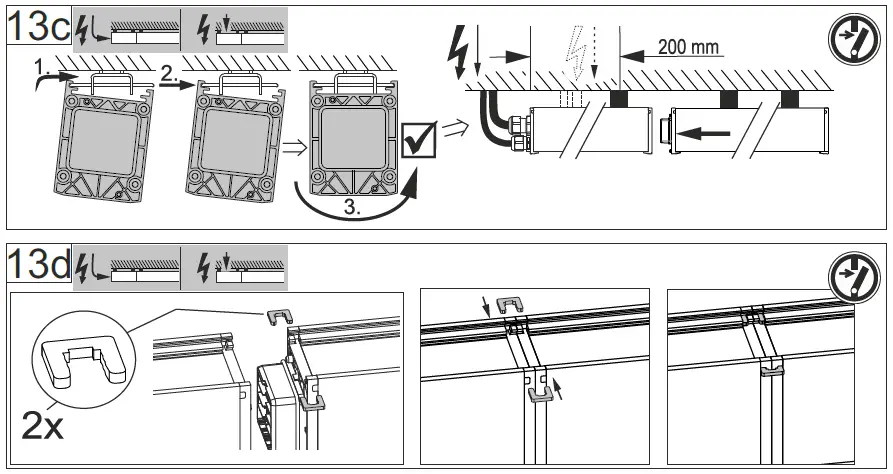 13c

1.

2.

3.

200 mm

13d

2x