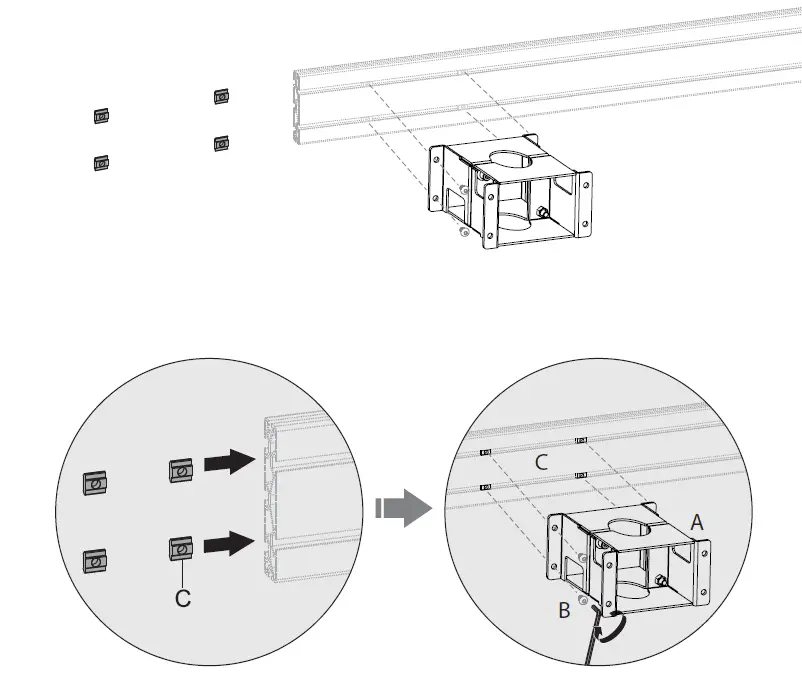 C

C

A

B