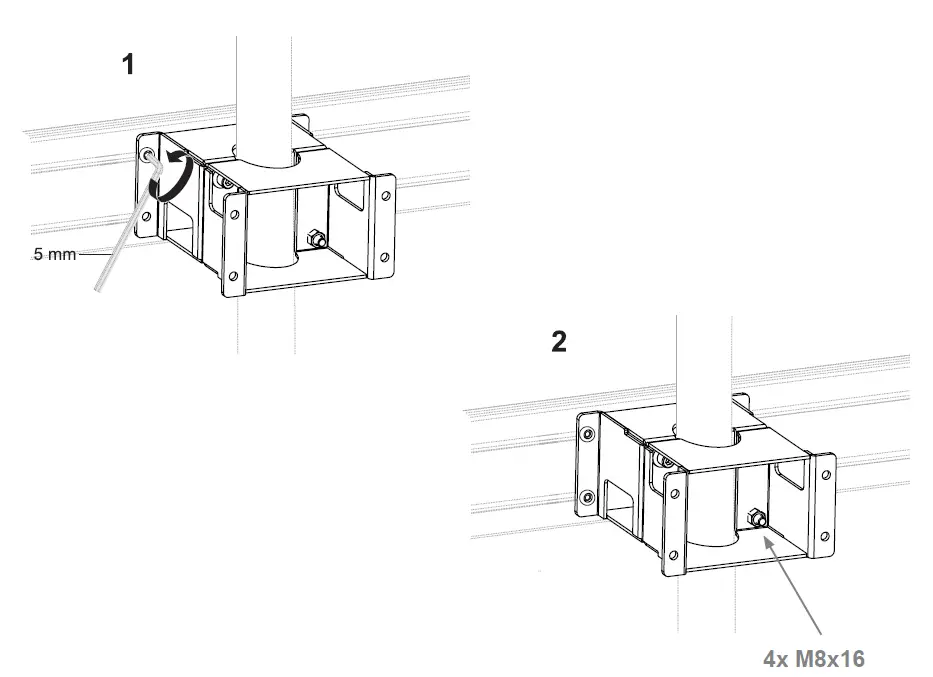 1

5 mm

2

4x M8x16