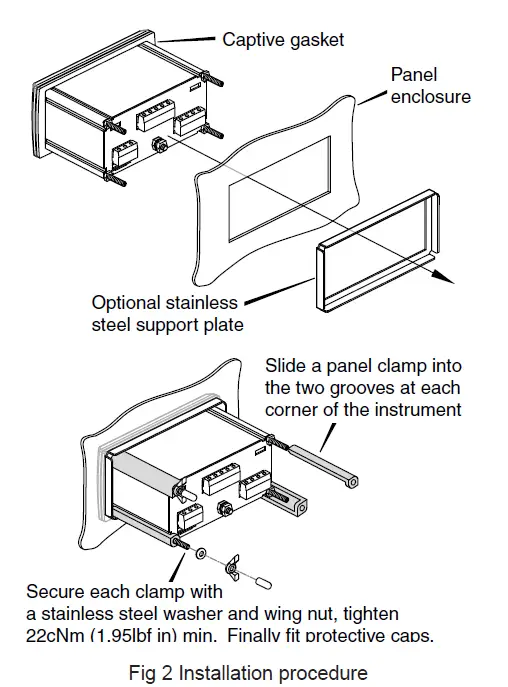 Captive gasket

Panel enclosure

Optional stainless steel support plate

Slide a panel clamp into the two grooves at each corner of the instrument

Secure each clamp with a stainless steel washer and wing nut, tighten 22cNm (1.95lbf in) min. Finally fit protective caps.

Fig 2 Installation procedure