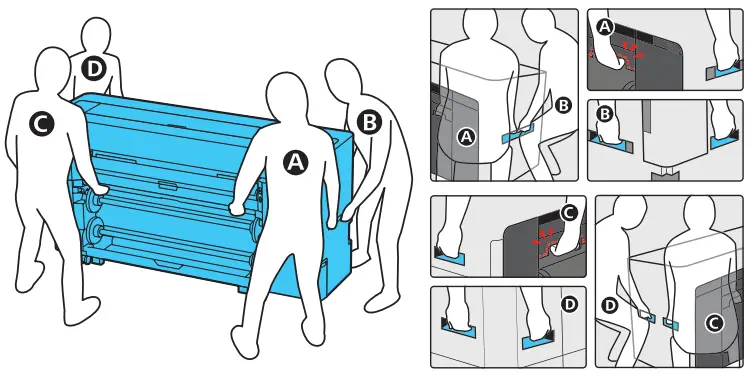 D
C
A
B
A
B
A
B
C
D
D
C