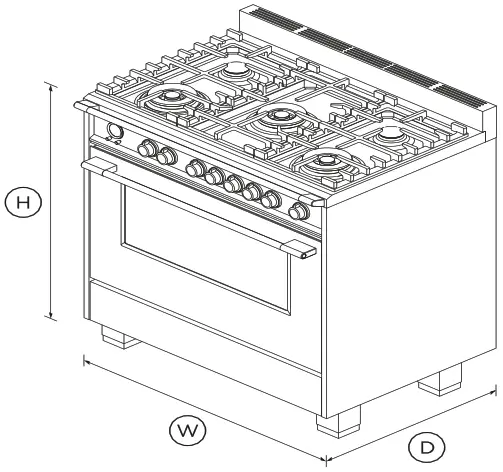 H

W

D