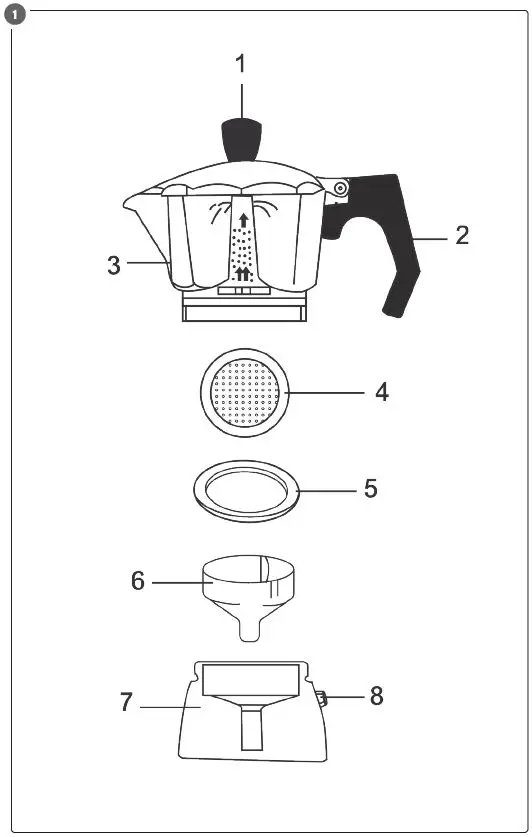 1

1
2
3
4
5
6
7
8