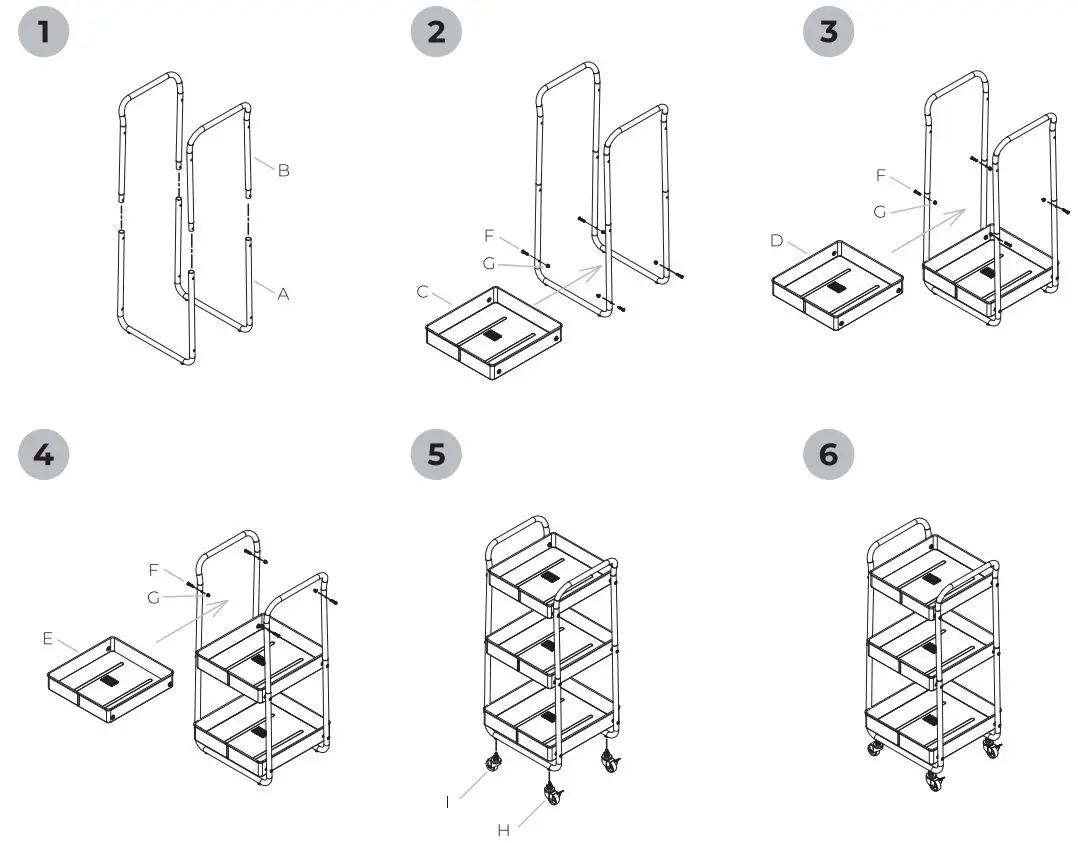 1

B

A

2

F

G

C

3

F

G

D

4

F

G

E

5

I

H

6