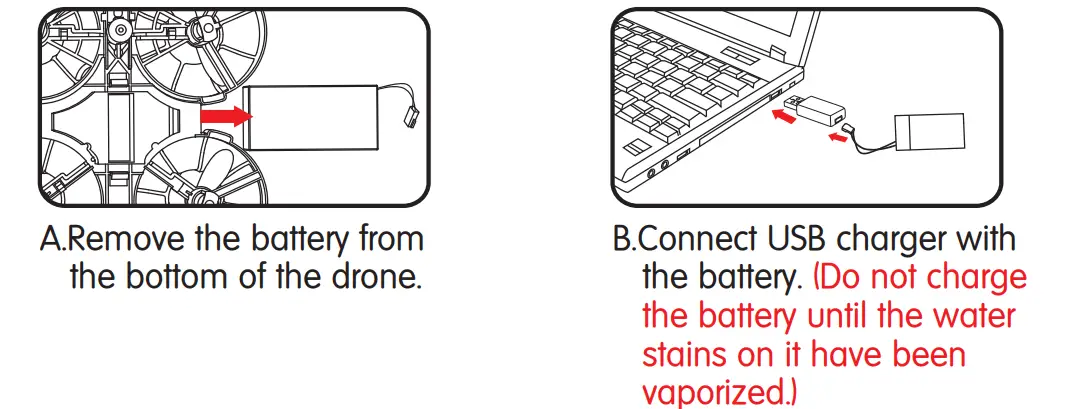 A.Remove the battery from the bottom of the drone.

B.Connect USB charger with the battery. (Do not charge the battery until the water stains on it have been vaporized.)