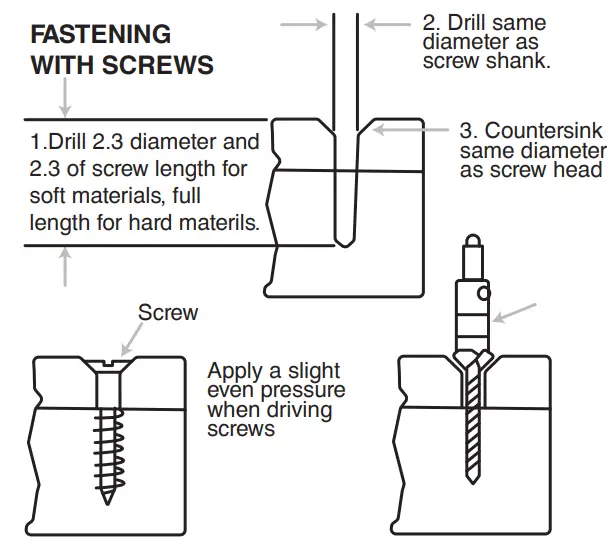 FASTENING WITH SCREWS

2. Drill same diameter as screw shank.

1.Drill 2.3 diameter and 2.3 of screw length for soft materials, full length for hard materils.

3. Countersink same diameter as screw head

Screw

Apply a slight even pressure when driving screws