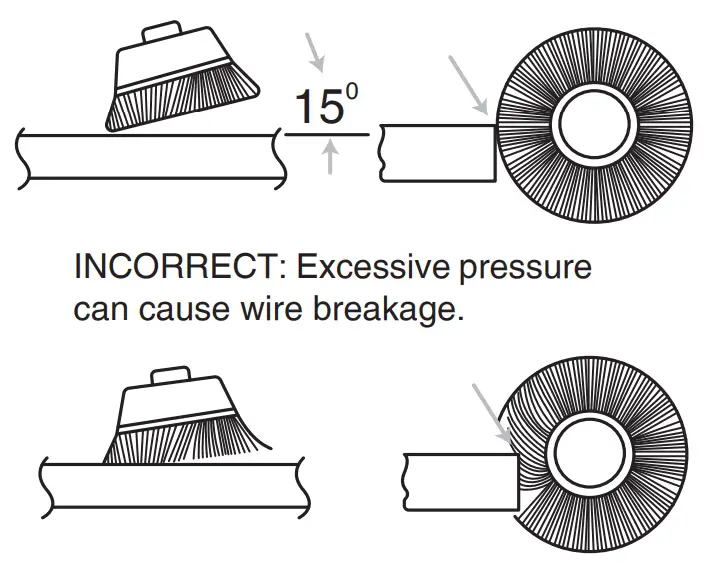 $15^0$

INCORRECT: Excessive pressure can cause wire breakage.