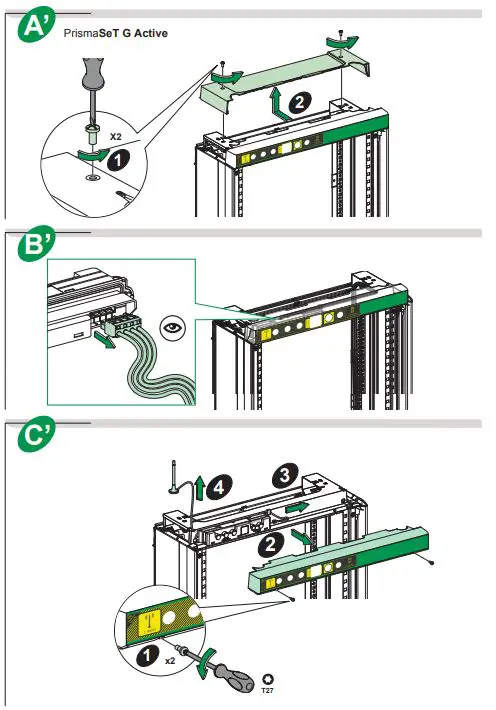 A'

PrismaSeT G Active

X2

1

2

B'

C'

4

3

2

1

x2

T27