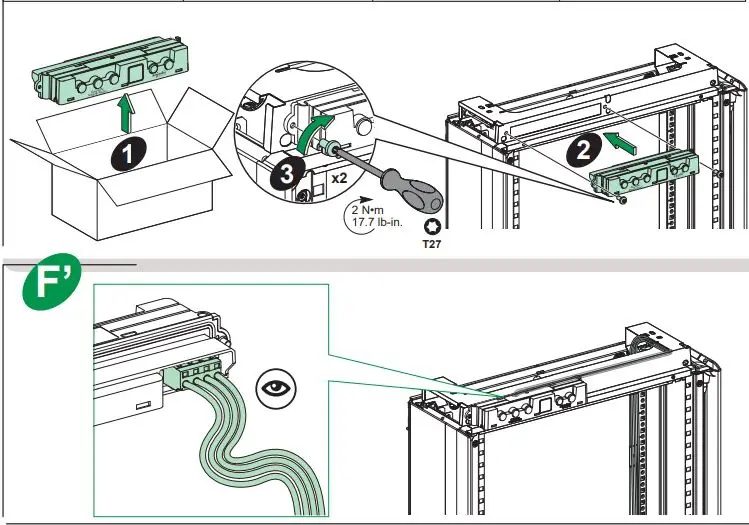 1

3

x2

2 N•m
17.7 lb-in.

T27

2

F'