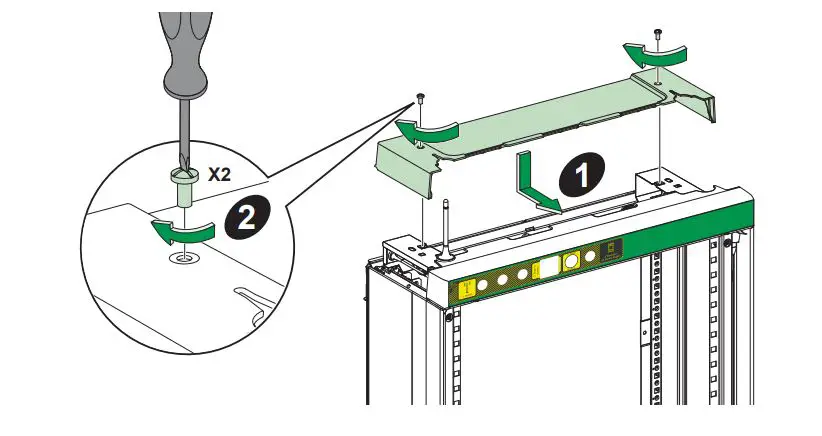 X2
2
1