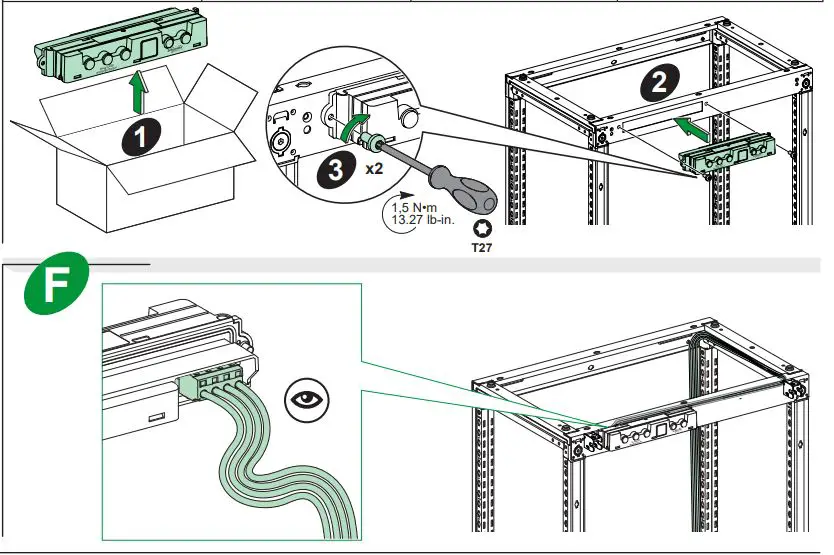 1

3 x2

1,5 N•m
13.27 lb-in.

T27

2

F