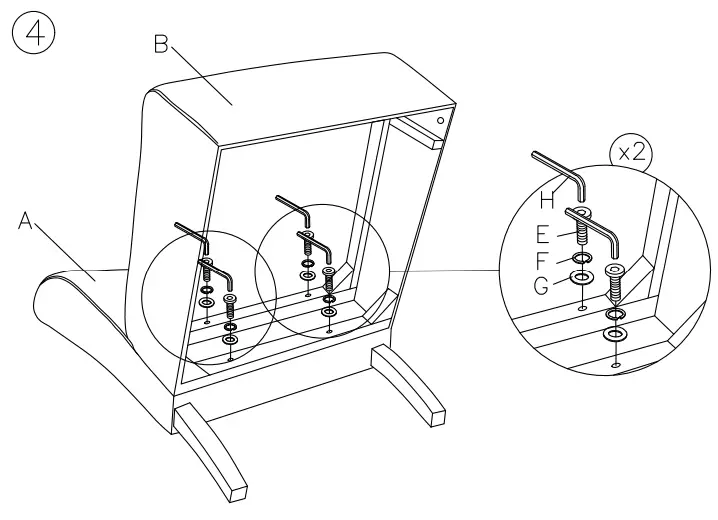 4
B
A
x2
H
E
F
G