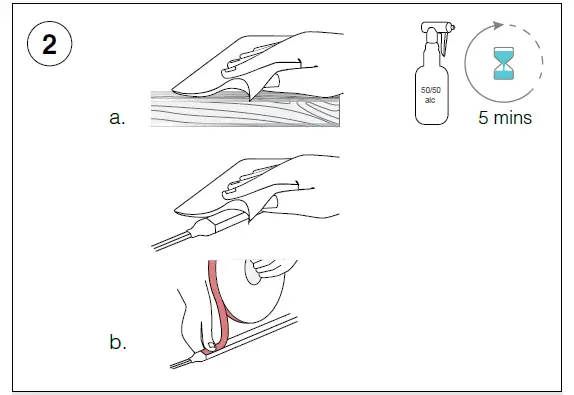 2

a.

50/50 alc

5 mins

b.