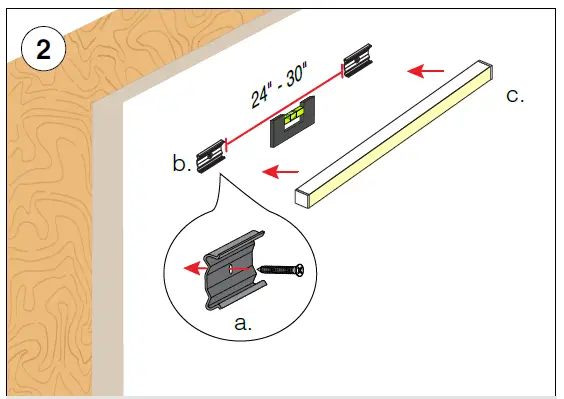 2

24" - 30"

c.

b.

a.