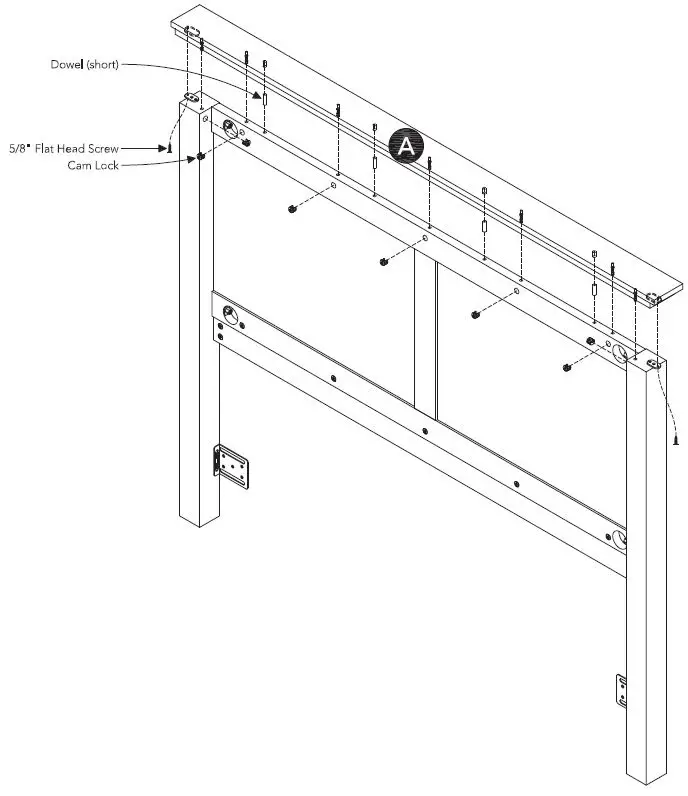 Dowel (short)

5/8" Flat Head Screw

Cam Lock

A