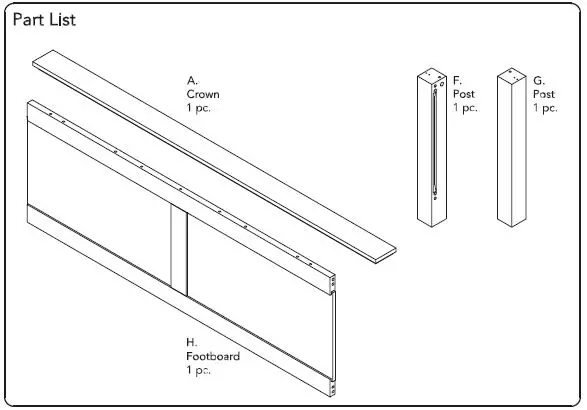 Part List

A.
Crown
1 pc.

F.
Post
1 pc.

G.
Post
1 pc.

H.
Footboard
1 pc.