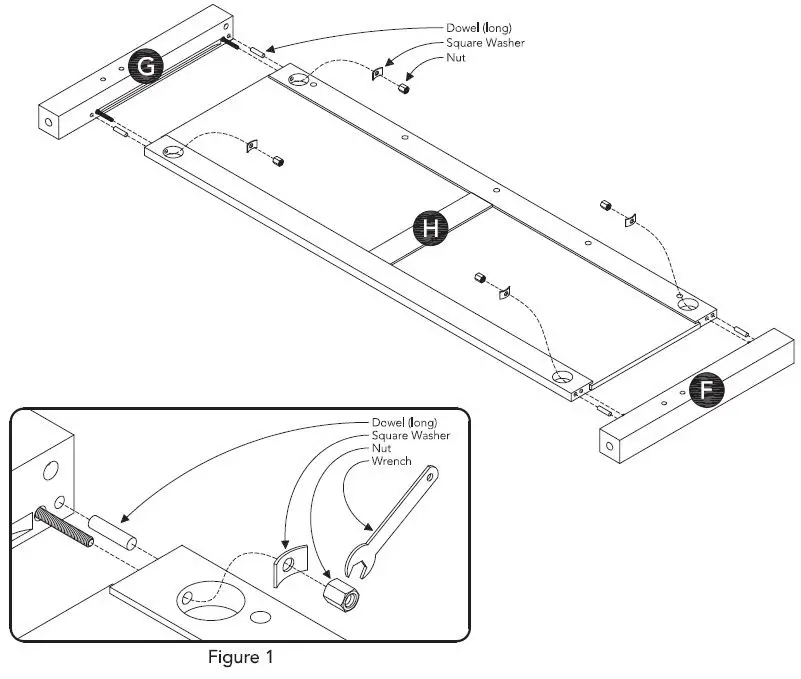 Dowel (long)
Square Washer
Nut

G

H

F

Dowel (long)
Square Washer
Nut
Wrench

Figure 1