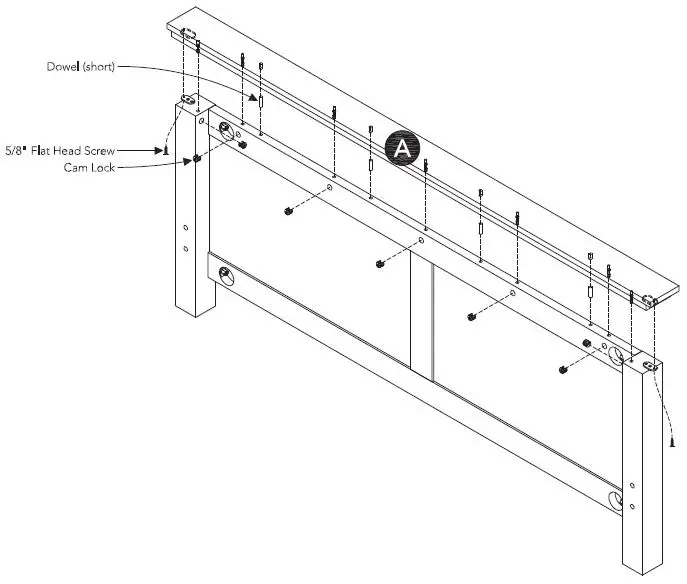 Dowel (short)

5/8" Flat Head Screw

Cam Lock

A