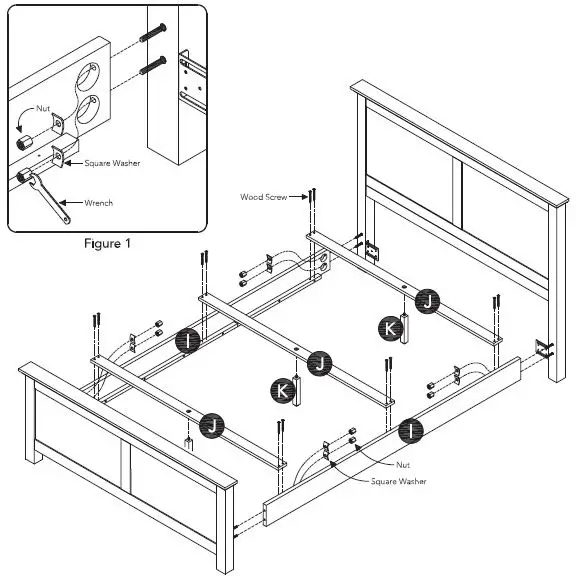 Nut

Square Washer

Wrench

Figure 1

Wood Screw

J

K

I

J

K

J

I

Nut

Square Washer