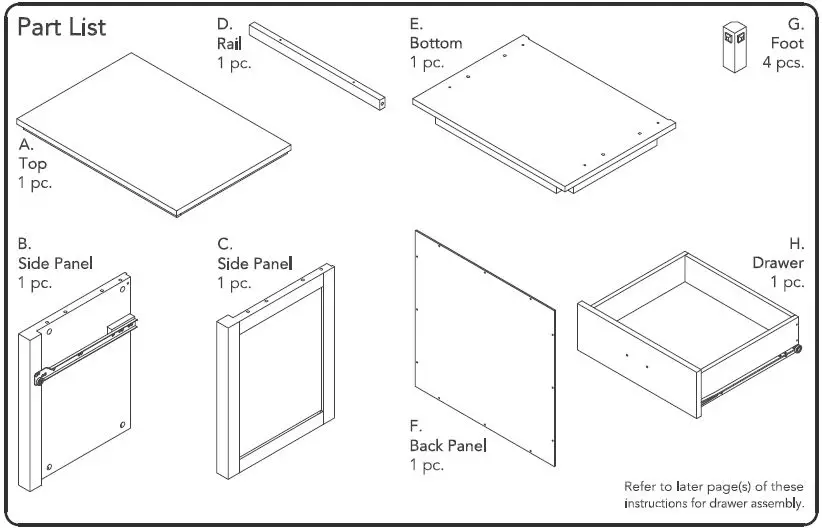 Part List

D.
Rail
1 pc.

E.
Bottom
1 pc.

G.
Foot
4 pcs.

A.
Top
1 pc.

B.
Side Panel
1 pc.

C.
Side Panel
1 pc.

H.
Drawer
1 pc.

F.
Back Panel
1 pc.

Refer to later page(s) of these instructions for drawer assembly.