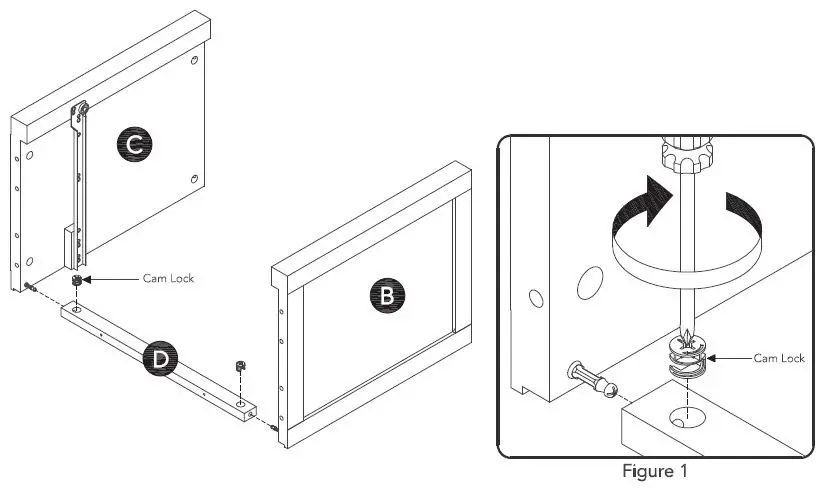 C

Cam Lock

B

D

Cam Lock

Figure 1