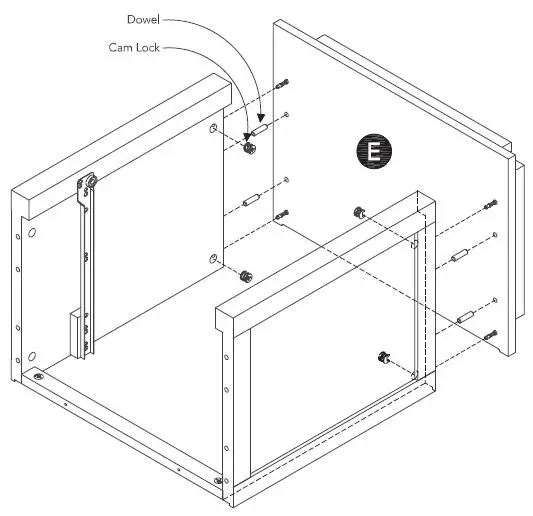 Dowel
Cam Lock
E