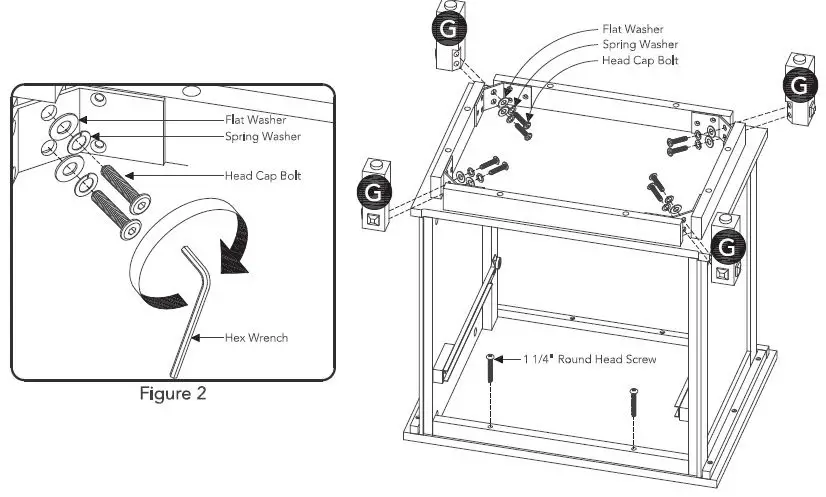 Flat Washer
Spring Washer
Head Cap Bolt
Hex Wrench
Figure 2

G
Flat Washer
Spring Washer
Head Cap Bolt
G
G
G
1 1/4" Round Head Screw