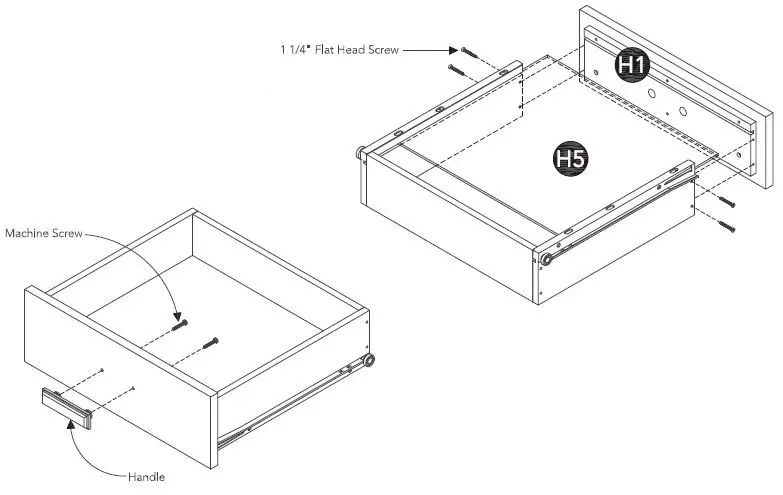 1 1/4" Flat Head Screw

H1

H5

Machine Screw

Handle