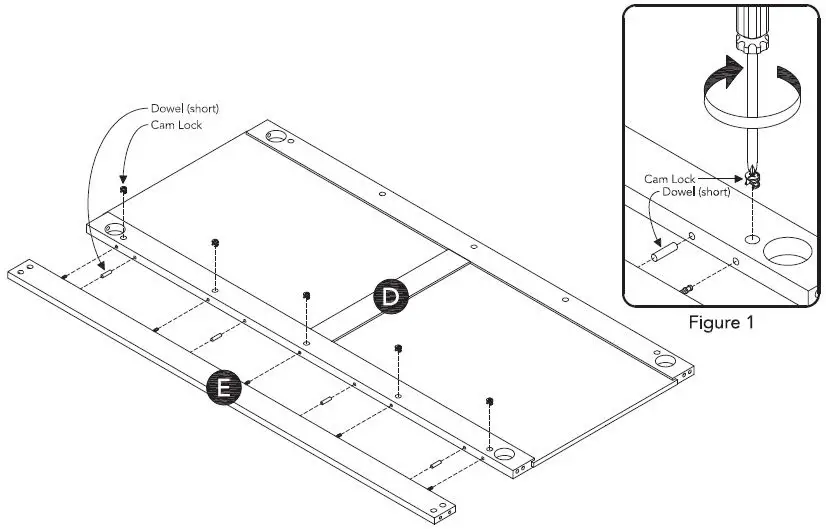 Dowel (short)
Cam Lock

D

E

Cam Lock
Dowel (short)

Figure 1