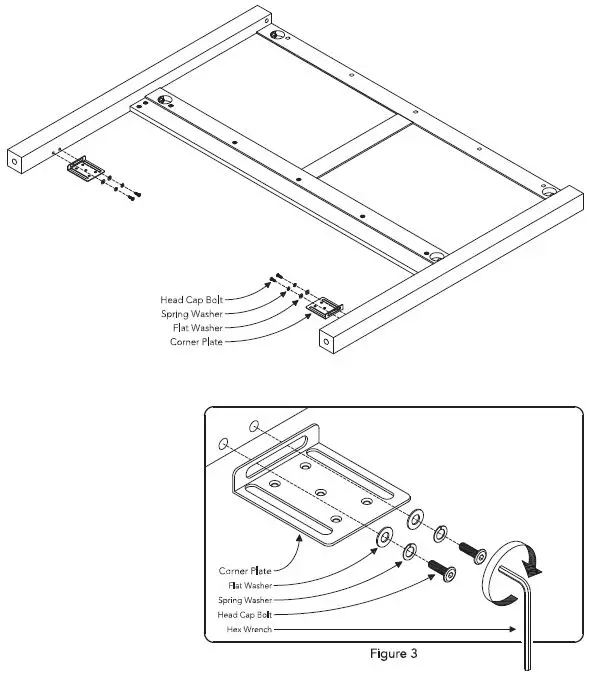 Head Cap Bolt
Spring Washer
Flat Washer
Corner Plate

Corner Plate
Flat Washer
Spring Washer
Head Cap Bolt
Hex Wrench

Figure 3