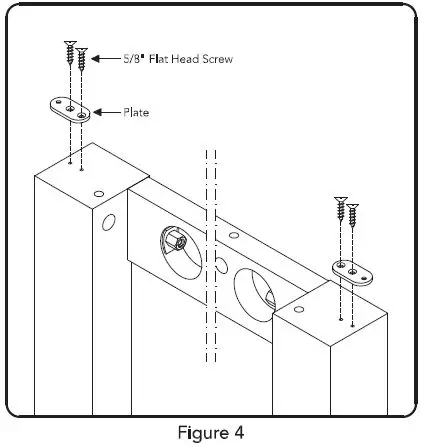 5/8" Flat Head Screw

Plate

Figure 4