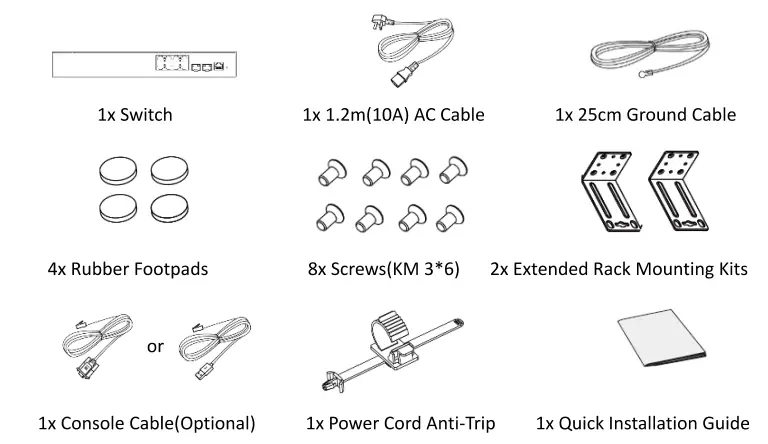 1x Switch

1x 1.2m(10A) AC Cable

1x 25cm Ground Cable

4x Rubber Footpads

8x Screws(KM 3*6)

2x Extended Rack Mounting Kits

or

1x Console Cable(Optional)

1x Power Cord Anti-Trip

1x Quick Installation Guide