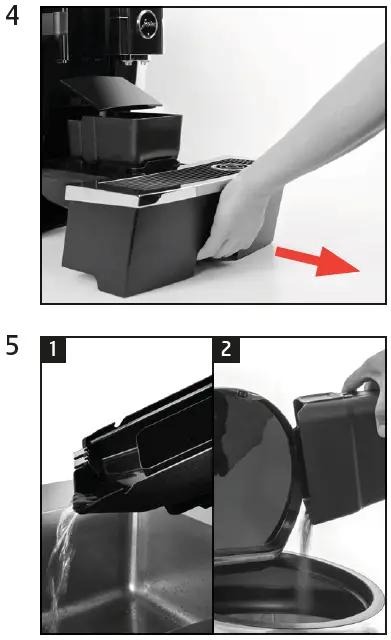 4

5

1

2