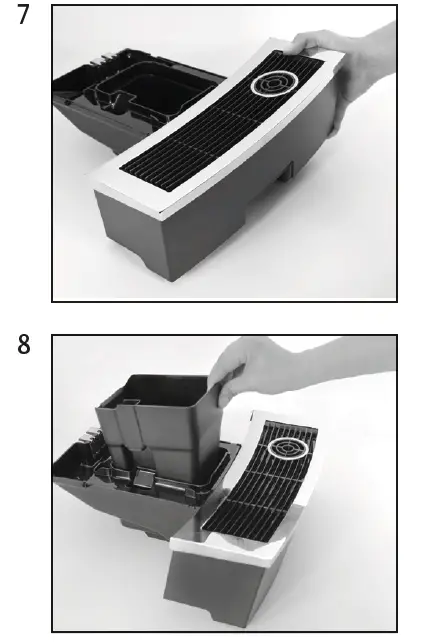 7

8