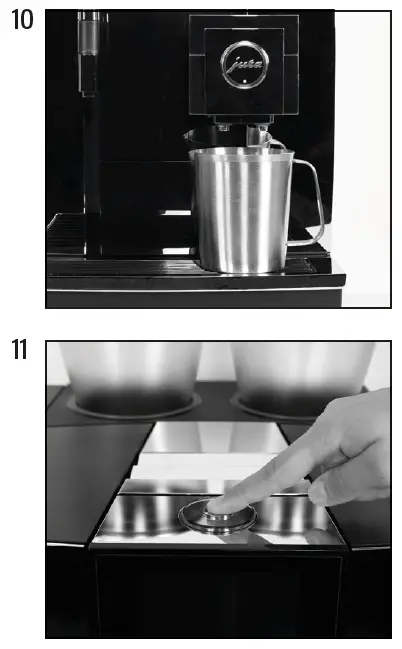 10

jura

11